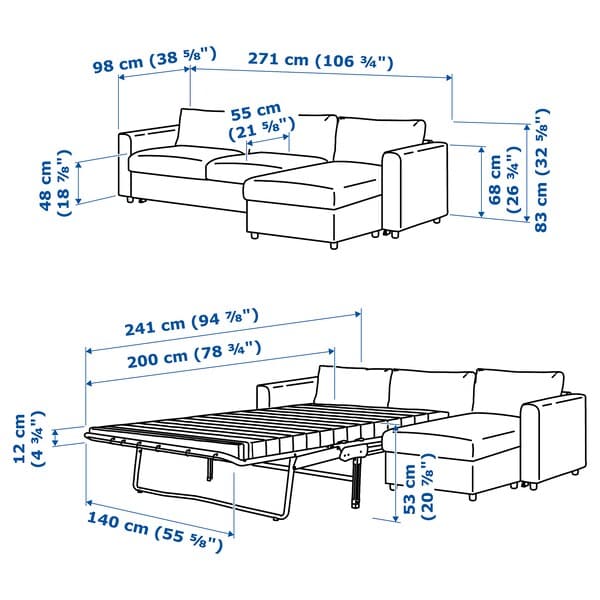 98 cm (38 ⁵⁄₈")
271 cm (106 ³⁄₄")
55 cm (21 ⁵⁄₈")
48 cm (18 ⁷⁄₈")
68 cm (26 ³⁄₄")
83 cm (32 ⁵⁄₈")
241 cm (94 ⁷⁄₈")
200 cm (78 ³⁄₄")
12 cm (4 ³⁄₄")
53 cm (20 ⁷⁄₈")
140 cm (55 ⁵⁄₈")