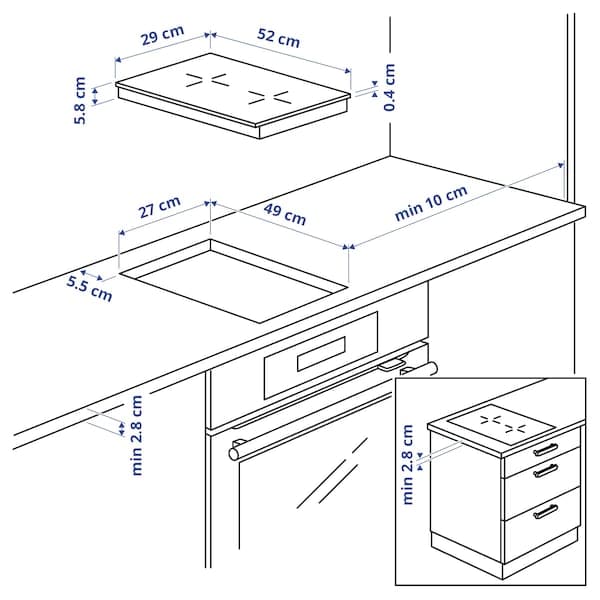 29 cm
52 cm
5.8 cm
0.4 cm
27 cm
49 cm
min 10 cm
5.5 cm
min 2.8 cm
min 2.8 cm