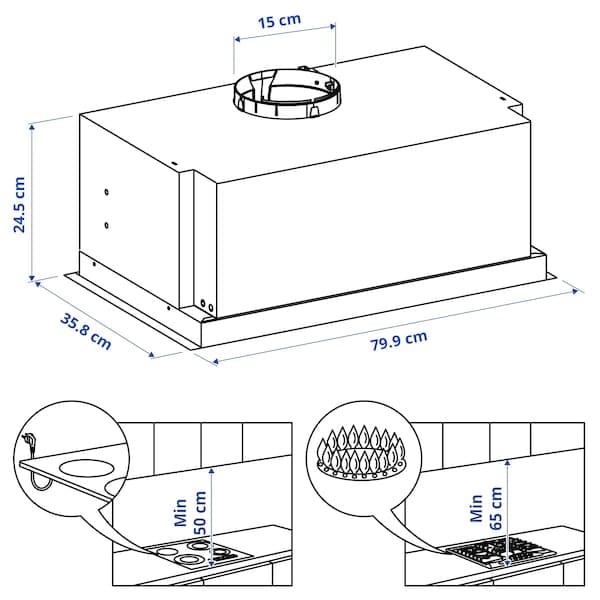 15 cm

24.5 cm

35.8 cm

79.9 cm

Min 50 cm

Min 65 cm