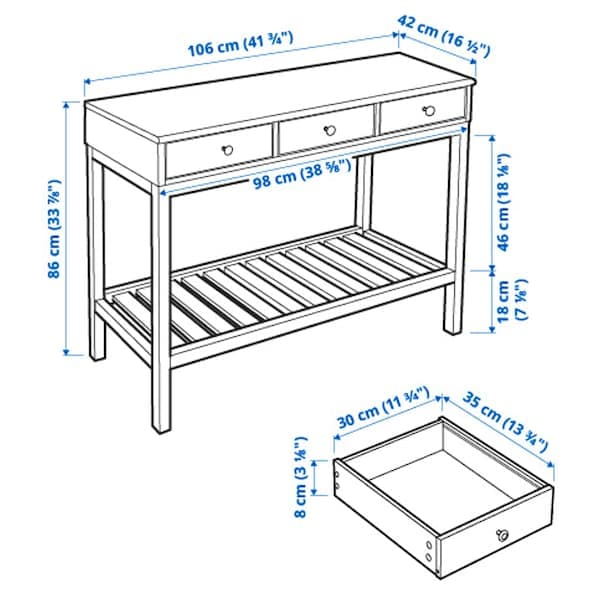 106 cm (41 ¾")
42 cm (16 ½")
86 cm (33 ⅞")
98 cm (38 ⅝")
46 cm (18 ⅛")
18 cm (7 ⅛")
30 cm (11 ¾")
35 cm (13 ¾")
8 cm (3 ⅛")