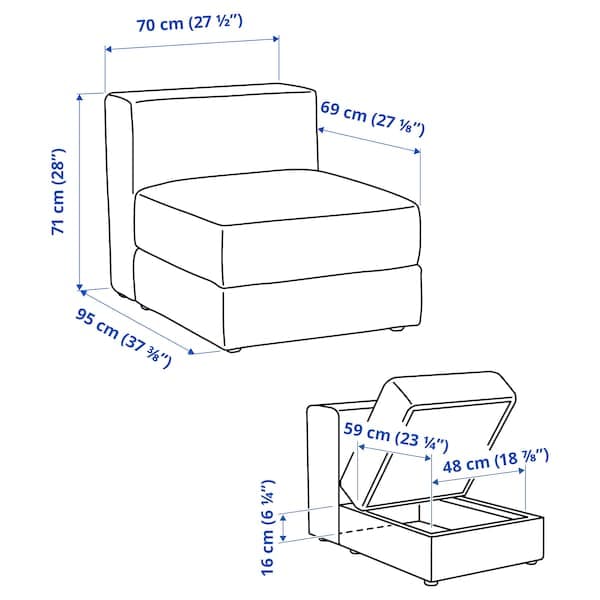 70 cm (27 ½")

69 cm (27 ⅛")

71 cm (28")

95 cm (37 ⅜")

59 cm (23 ¼")

48 cm (18 ⅞")

16 cm (6 ¼")