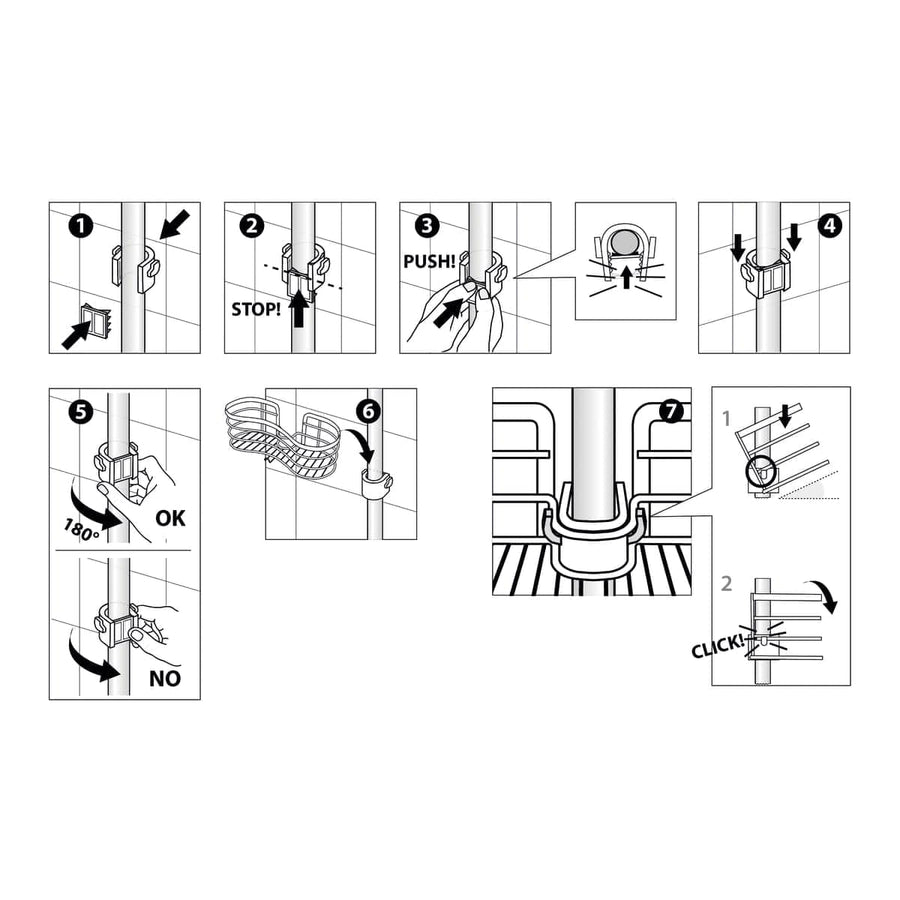 1

2

STOP!

3

PUSH!

4

5

180°

OK

NO

6

7

1

2

CLICK!