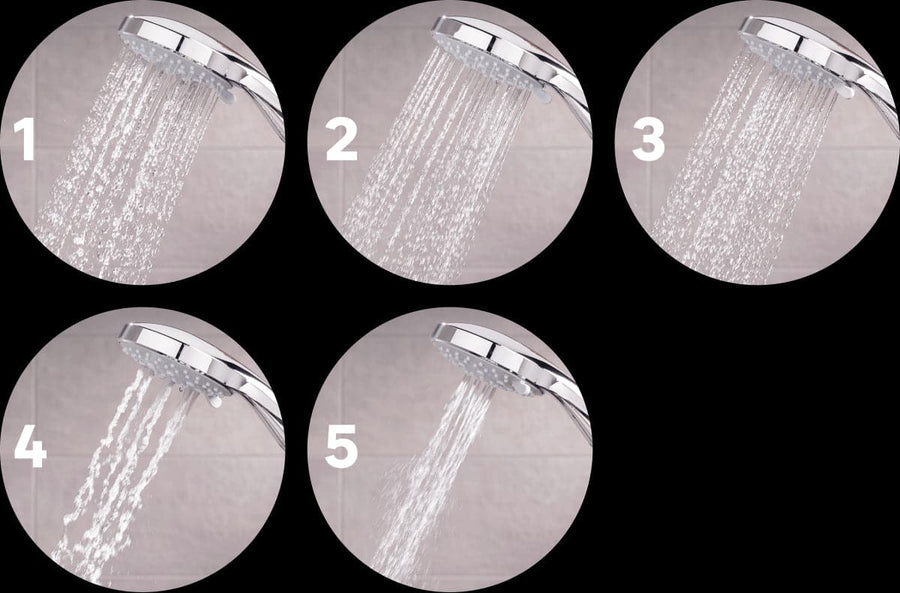 1
2
3
4
5