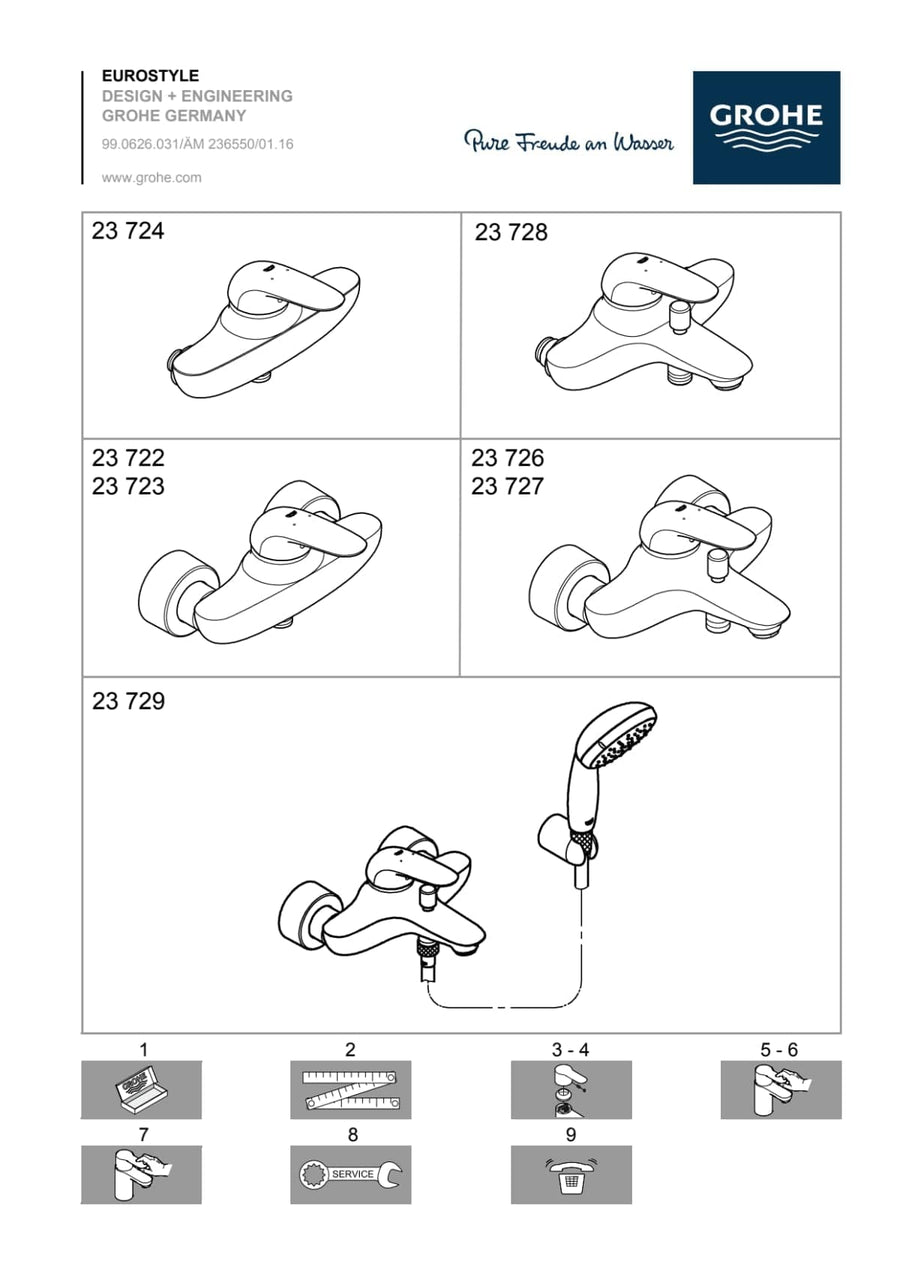 EUROSTYLE
DESIGN + ENGINEERING
GROHE GERMANY

99.0626.031/ÄM 236550/01.16

www.grohe.com

Pure Freude an Wasser

GROHE

23 724

23 728

23 722
23 723

23 726
23 727

23 729

1

2

3 - 4

5 - 6

7

8

SERVICE

9