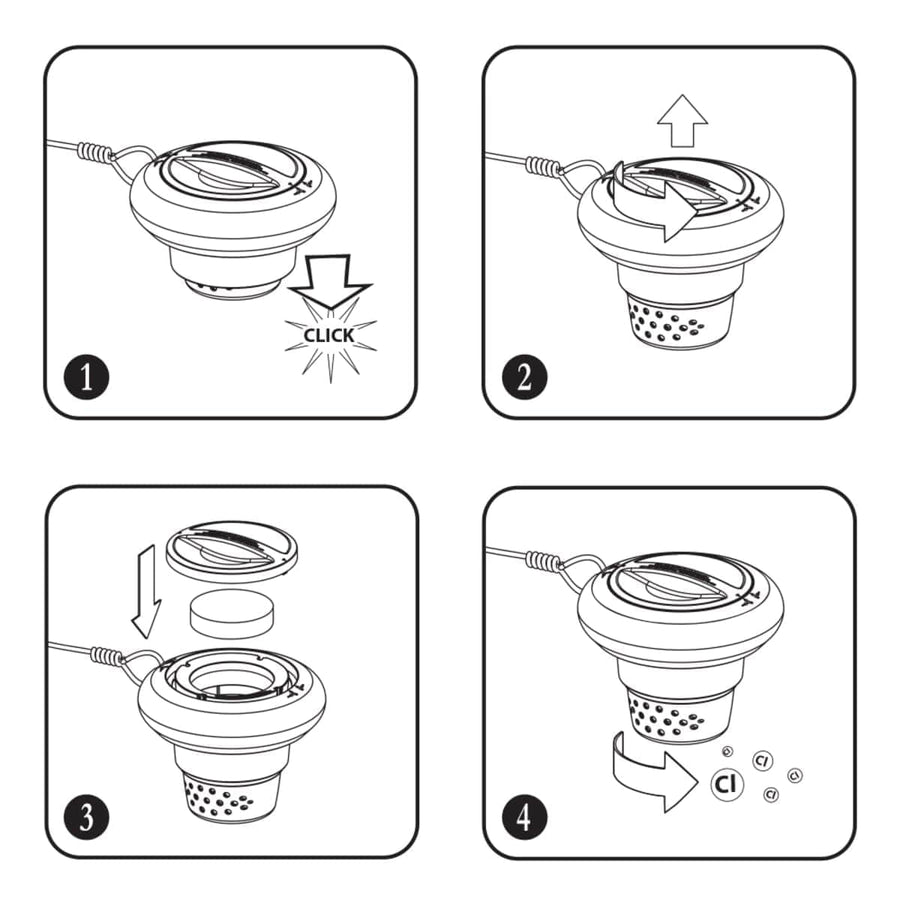 CLICK

1

2

3

Cl
Cl
Cl
Cl
Cl

4