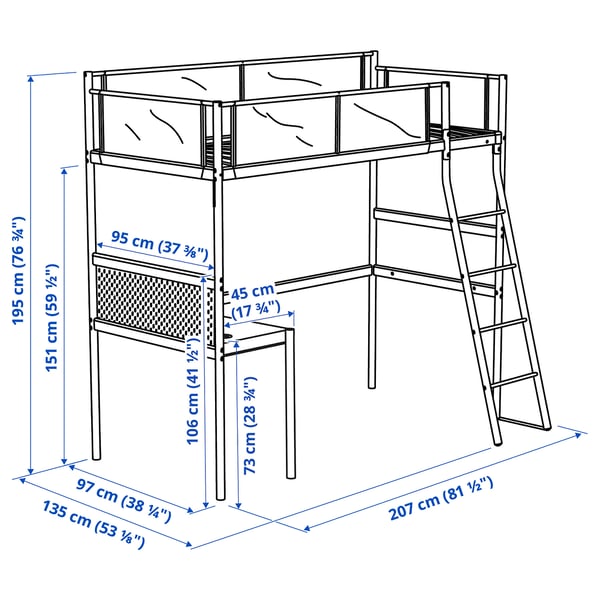 195 cm (76 ¾")
151 cm (59 ½")
95 cm (37 ⅜")
45 cm
(17 ¾")
106 cm (41 ½")
73 cm (28 ¾")
97 cm (38 ¼")
135 cm (53 ⅛")
207 cm (81 ½")