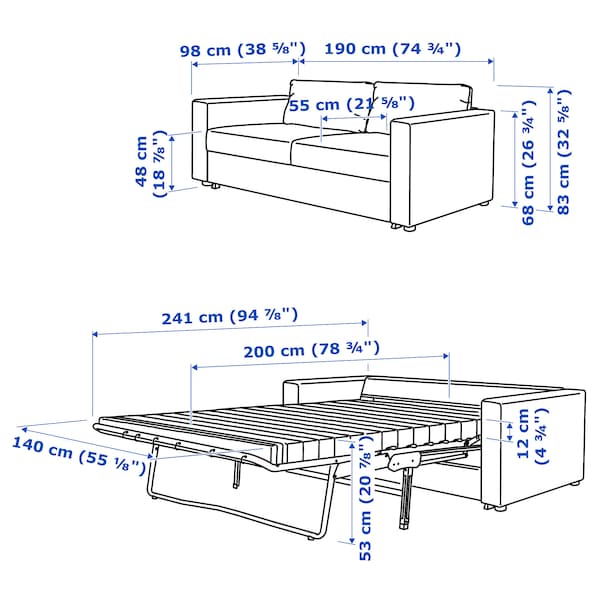 98 cm (38 ⅝")
190 cm (74 ¾")
55 cm (21 ⅝")
48 cm (18 ⅞")
68 cm (26 ¾")
83 cm (32 ⅝")

241 cm (94 ⅞")
200 cm (78 ¾")
140 cm (55 ⅛")
12 cm (4 ¾")
53 cm (20 ⅞")