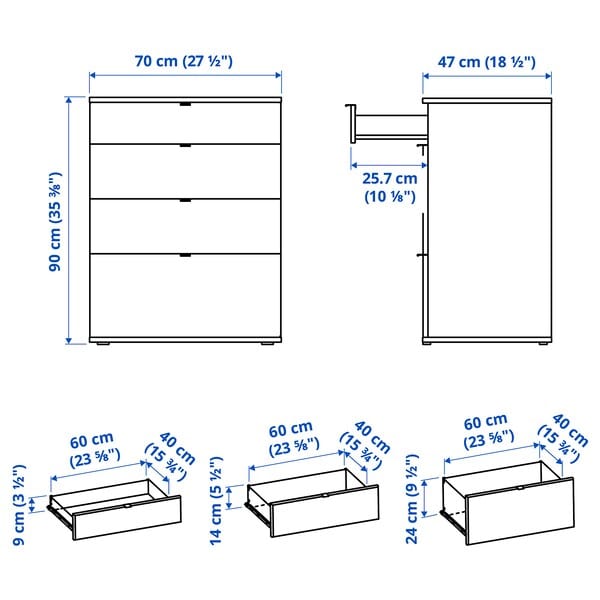 70 cm (27 ½")

47 cm (18 ½")

90 cm (35 ⅜")

25.7 cm (10 ⅛")

60 cm (23 ⅝")

40 cm (15 ¾")

9 cm (3 ½")

60 cm (23 ⅝")

40 cm (15 ¾")

14 cm (5 ½")

60 cm (23 ⅝")

40 cm (15 ¾")

24 cm (9 ½")