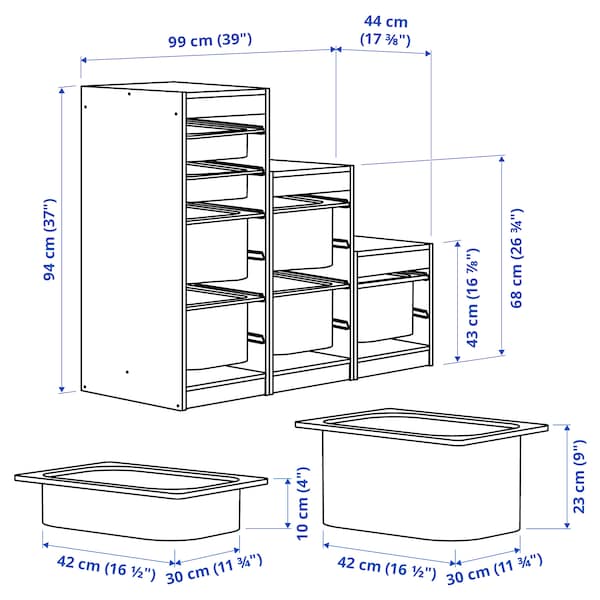 99 cm (39")

44 cm (17 ⅜")

94 cm (37")

68 cm (26 ¾")

43 cm (16 ⅞")

10 cm (4")

42 cm (16 ½")

30 cm (11 ¾")

23 cm (9")

42 cm (16 ½")

30 cm (11 ¾")