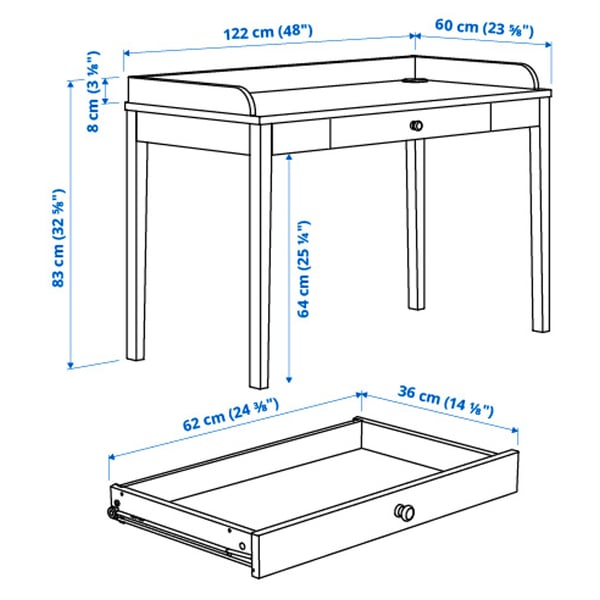 122 cm (48")
60 cm (23 ⅝")
8 cm (3 ⅛")
83 cm (32 ⅝")
64 cm (25 ¼")
62 cm (24 ⅜")
36 cm (14 ⅛")