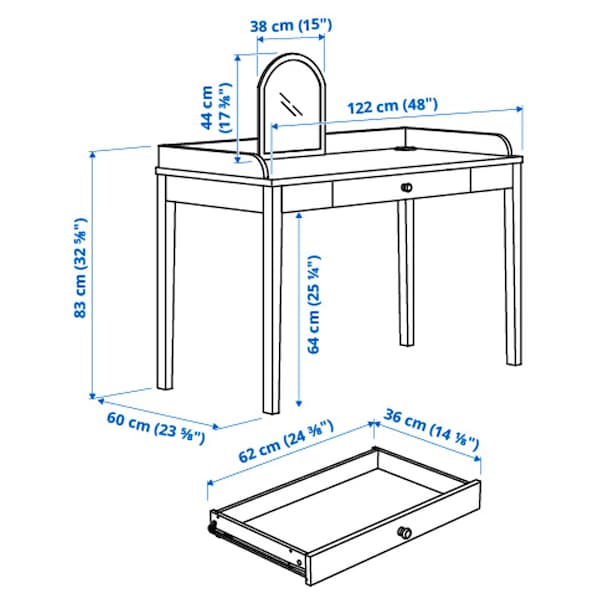 38 cm (15")

44 cm (17 ⅜")

122 cm (48")

83 cm (32 ⅝")

64 cm (25 ¼")

60 cm (23 ⅝")

62 cm (24 ⅜")

36 cm (14 ⅛")