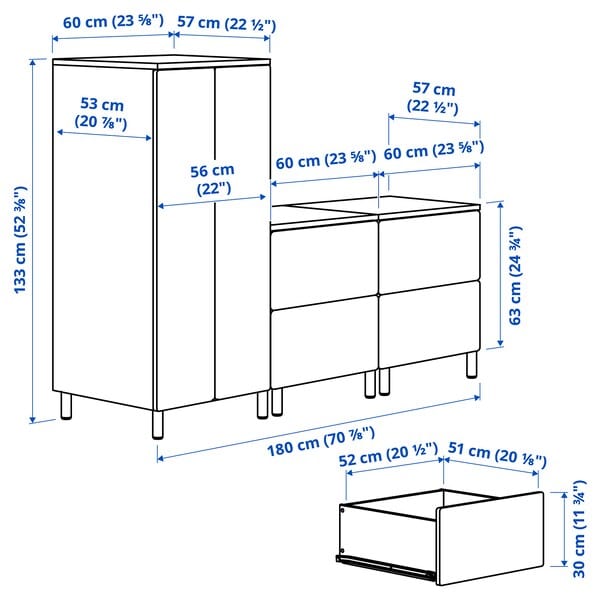 60 cm (23 ⅝")
57 cm (22 ½")
53 cm (20 ⅞")
56 cm (22")
133 cm (52 ⅜")
57 cm (22 ½")
60 cm (23 ⅝")
60 cm (23 ⅝")
63 cm (24 ¾")
180 cm (70 ⅞")
52 cm (20 ½")
51 cm (20 ⅛")
30 cm (11 ¾")