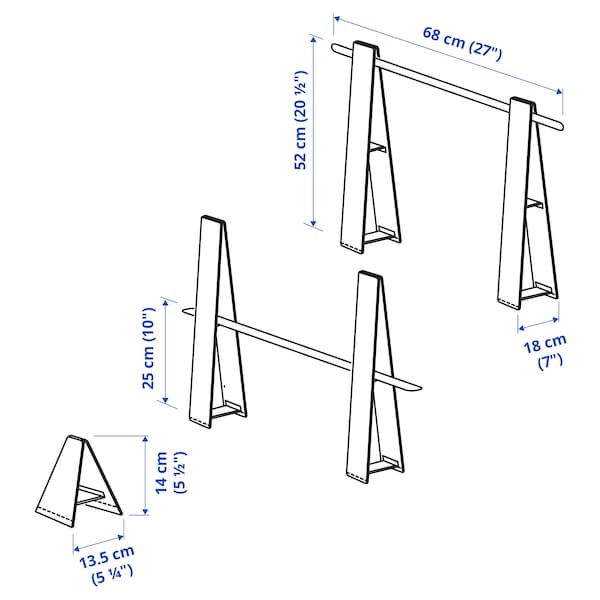 68 cm (27")

52 cm (20 ½")

18 cm (7")

25 cm (10")

14 cm (5 ½")

13.5 cm (5 ¼")