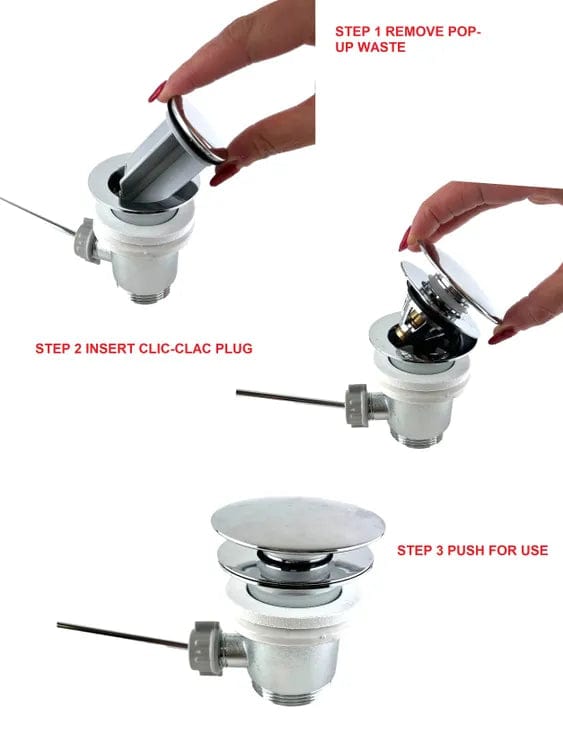 STEP 1 REMOVE POP-UP WASTE

STEP 2 INSERT CLIC-CLAC PLUG

STEP 3 PUSH FOR USE