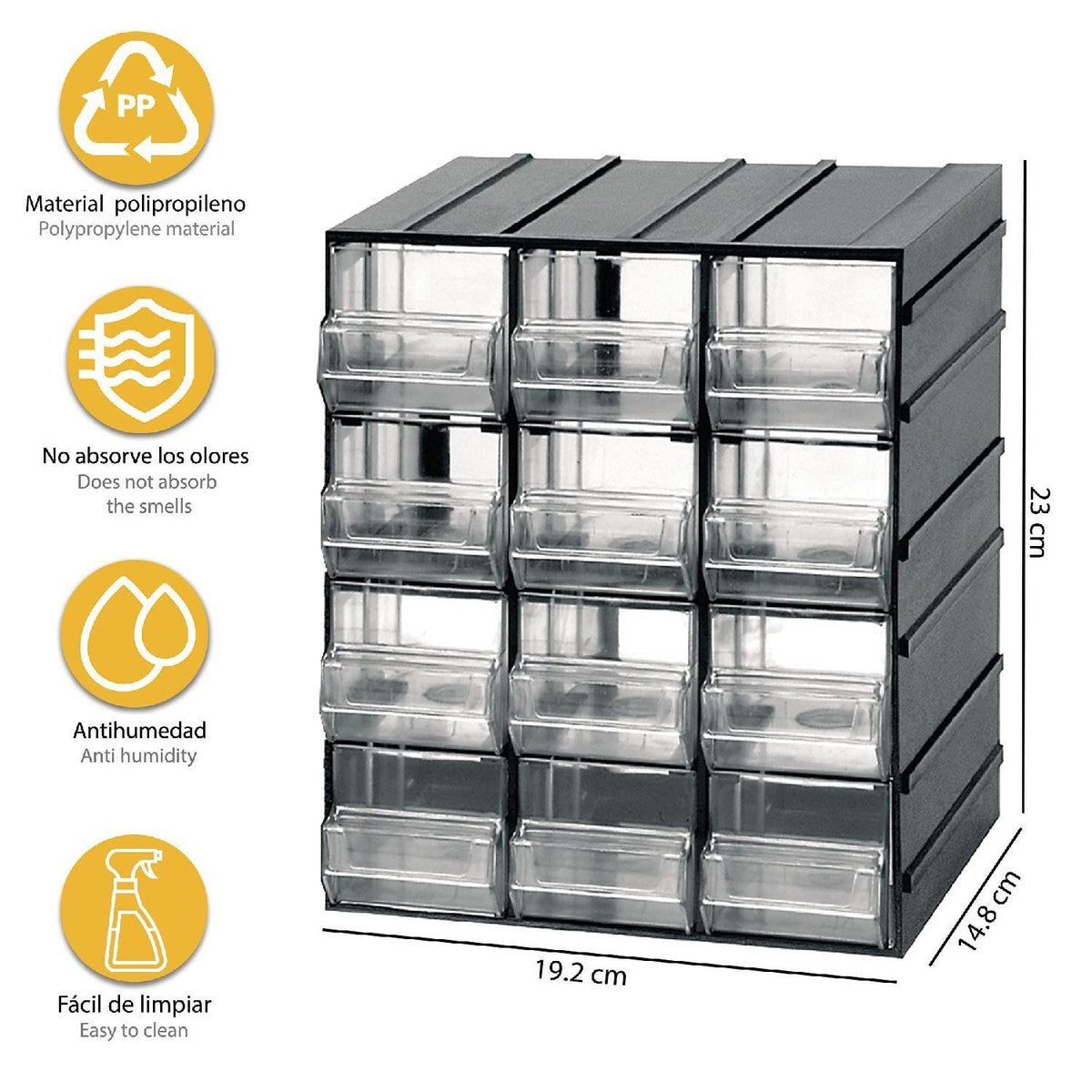 PP

Material polipropileno
Polypropylene material

No absorve los olores
Does not absorb the smells

Antihumedad
Anti humidity

Fácil de limpiar
Easy to clean

23 cm

14.8 cm

19.2 cm