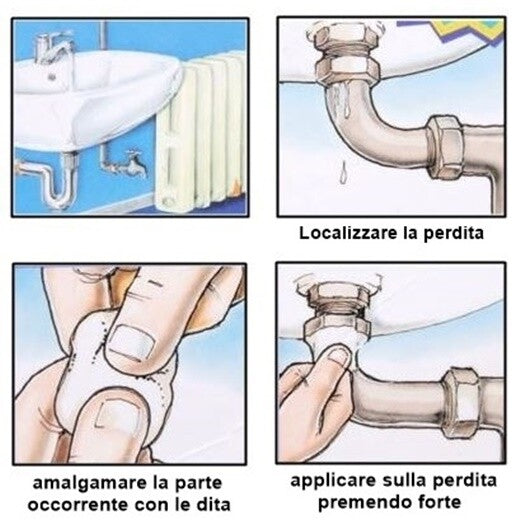 Localizzare la perdita

amalgamare la parte occorrente con le dita

applicare sulla perdita premendo forte