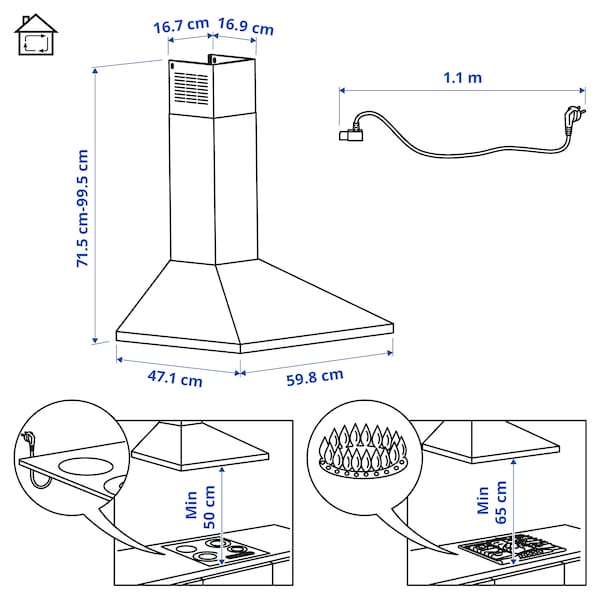 16.7 cm
16.9 cm

1.1 m

71.5 cm-99.5 cm

47.1 cm
59.8 cm

Min
50 cm

Min
65 cm