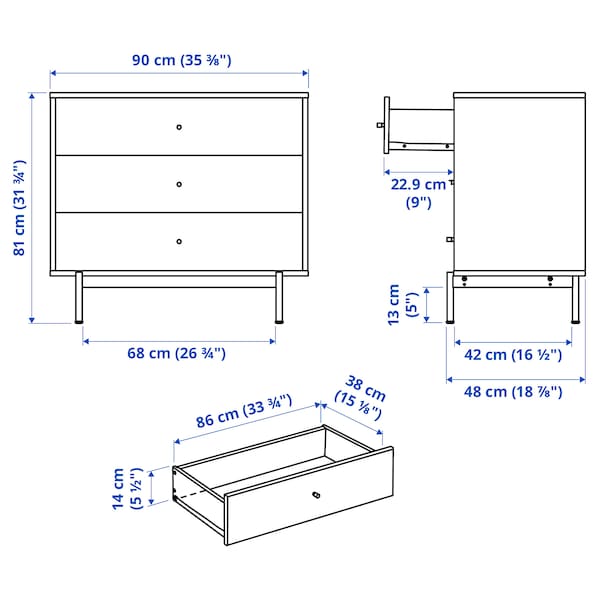 90 cm (35 ⅜")

81 cm (31 ¾")

68 cm (26 ¾")

22.9 cm
(9")

13 cm
(5")

42 cm (16 ½")

48 cm (18 ⅞")

86 cm (33 ¾")

38 cm
(15 ⅛")

14 cm
(5 ½")