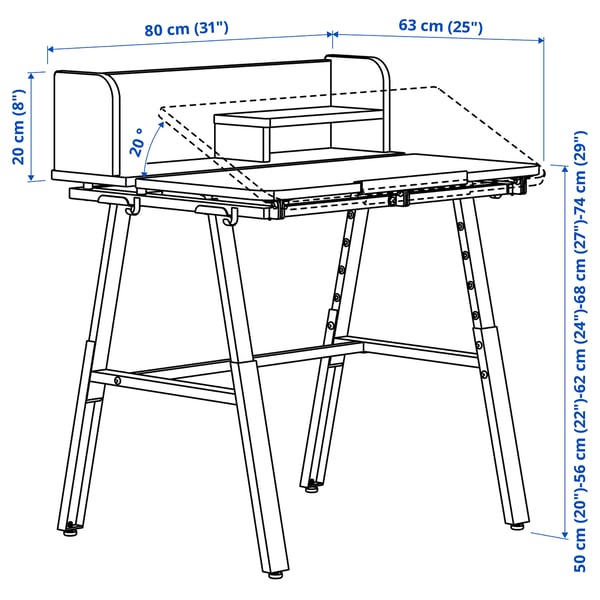 80 cm (31")
63 cm (25")
20 cm (8")
20 °
50 cm (20")-56 cm (22")-62 cm (24")-68 cm (27")-74 cm (29")