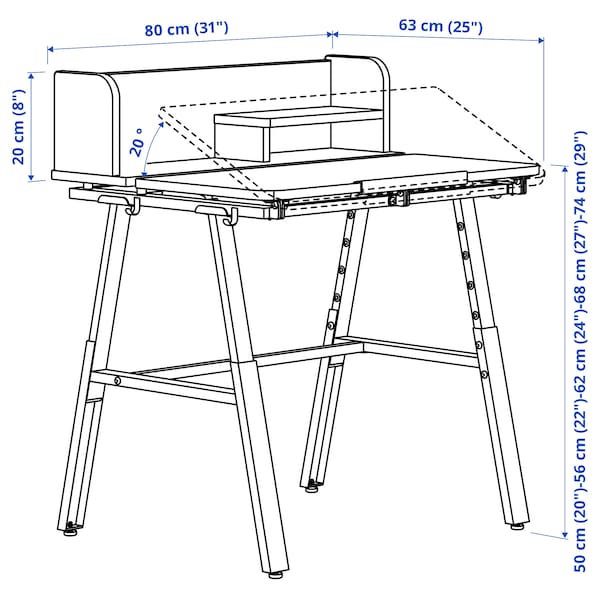 80 cm (31")

63 cm (25")

20 cm (8")

20 °

50 cm (20")-56 cm (22")-62 cm (24")-68 cm (27")-74 cm (29")