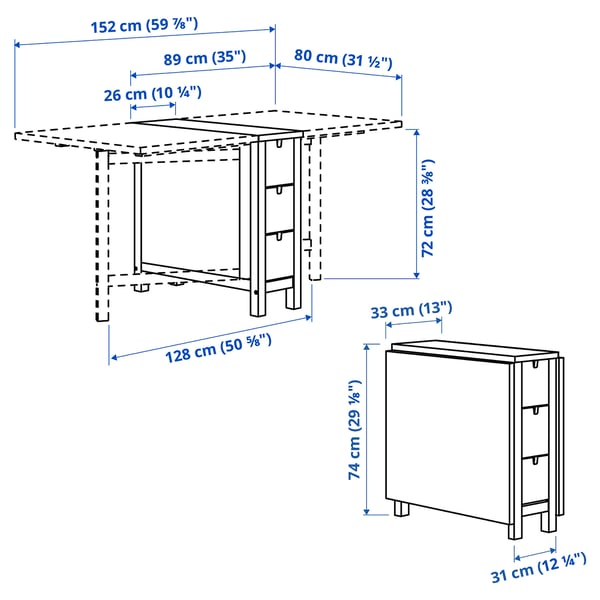 152 cm (59 ⅞")

89 cm (35")

80 cm (31 ½")

26 cm (10 ¼")

72 cm (28 ⅜")

128 cm (50 ⅝")

33 cm (13")

74 cm (29 ⅛")

31 cm (12 ¼")