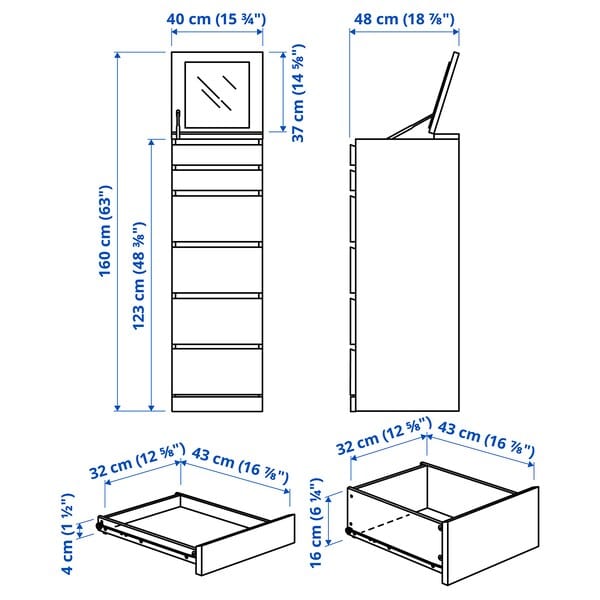 40 cm (15 ¾")
48 cm (18 ⅞")
37 cm (14 ⅝")
160 cm (63")
123 cm (48 ⅜")
32 cm (12 ⅝")
43 cm (16 ⅞")
4 cm (1 ½")
32 cm (12 ⅝")
43 cm (16 ⅞")
16 cm (6 ¼")