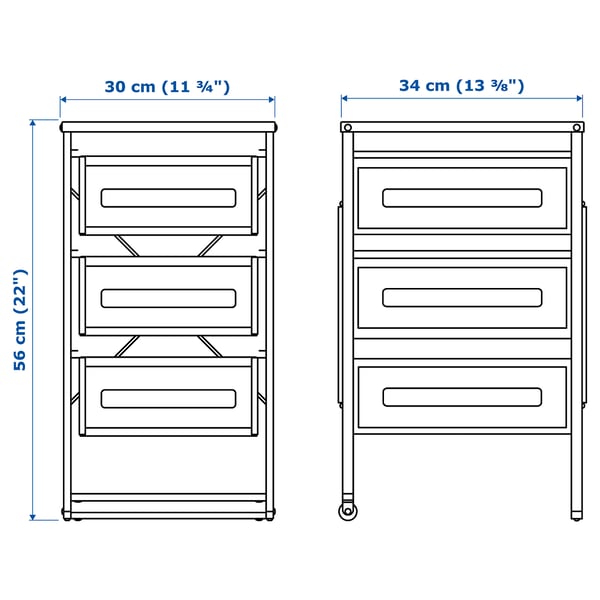 30 cm (11 ¾")

34 cm (13 ⅜")

56 cm (22")