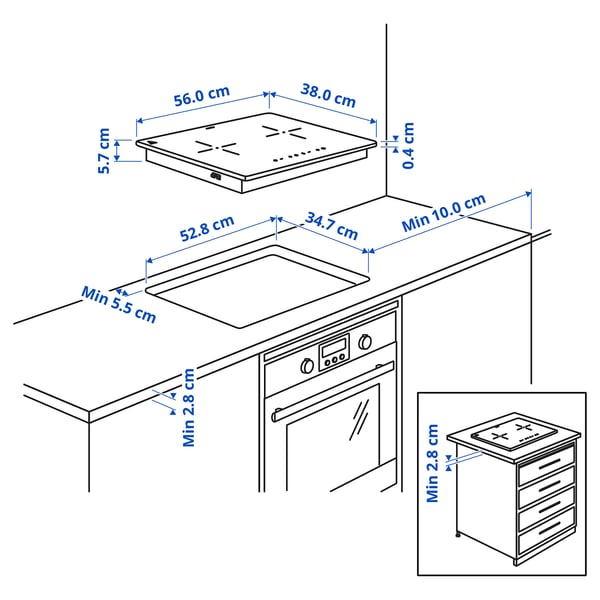 56.0 cm
38.0 cm
5.7 cm
0.4 cm
52.8 cm
34.7 cm
Min 10.0 cm
Min 5.5 cm
Min 2.8 cm
Min 2.8 cm