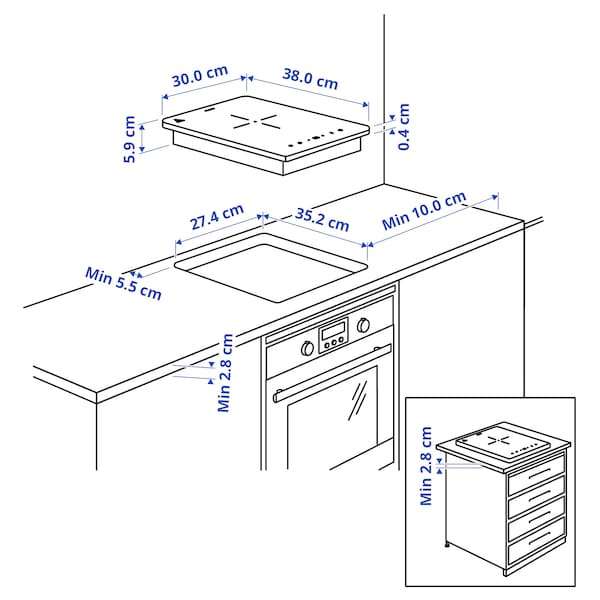 30.0 cm
38.0 cm
5.9 cm
0.4 cm
27.4 cm
35.2 cm
Min 10.0 cm
Min 5.5 cm
Min 2.8 cm
Min 2.8 cm