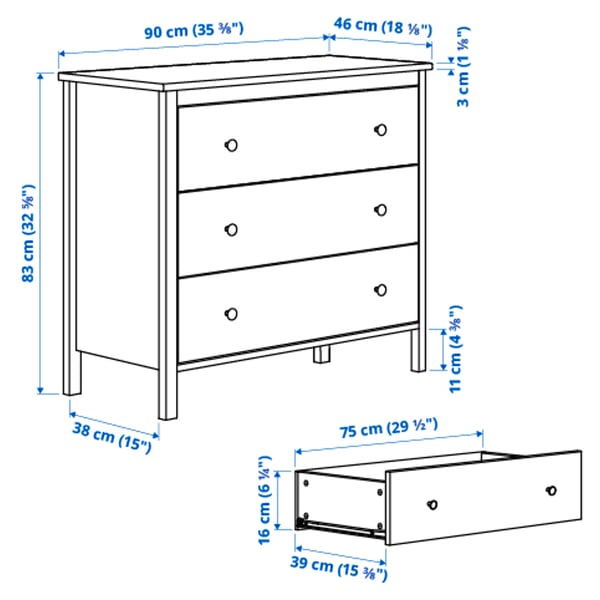 90 cm (35 ⅜")
46 cm (18 ⅛")
3 cm (1 ⅛")
83 cm (32 ⅝")
11 cm (4 ⅜")
38 cm (15")
75 cm (29 ½")
16 cm (6 ¼")
39 cm (15 ⅜")