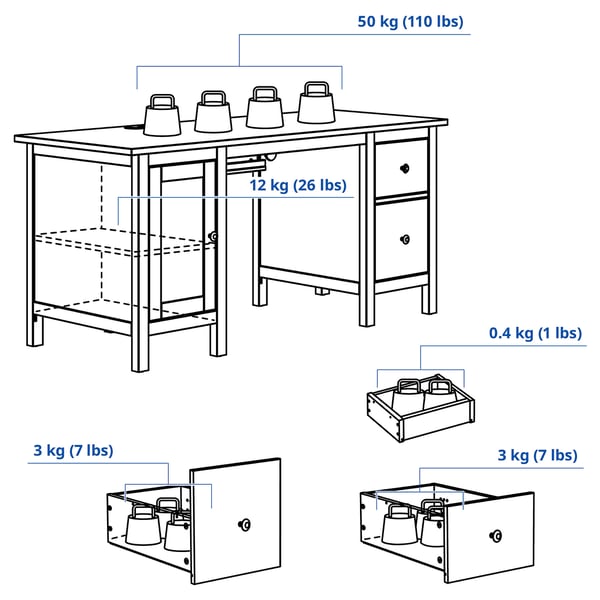 50 kg (110 lbs)

12 kg (26 lbs)

0.4 kg (1 lbs)

3 kg (7 lbs)

3 kg (7 lbs)