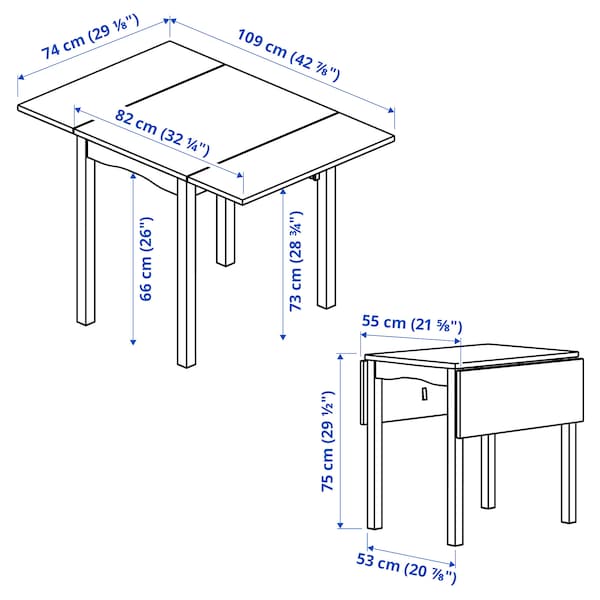 74 cm (29 ⅛")

109 cm (42 ⅞")

82 cm (32 ¼")

66 cm (26")

73 cm (28 ¾")

55 cm (21 ⅝")

75 cm (29 ½")

53 cm (20 ⅞")