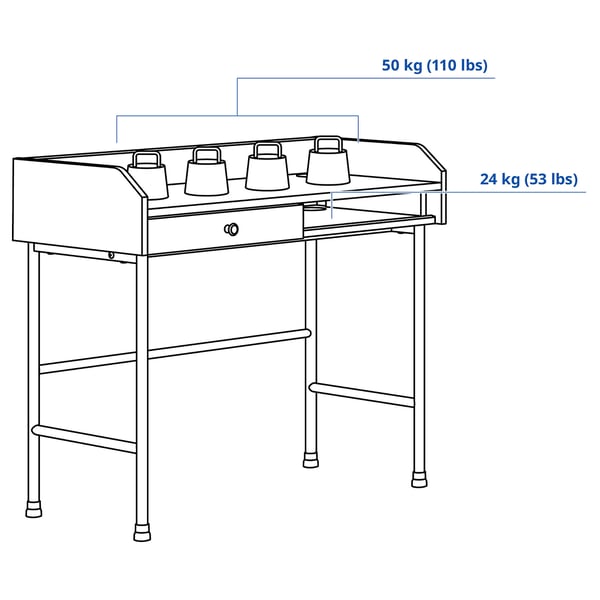 50 kg (110 lbs)

24 kg (53 lbs)