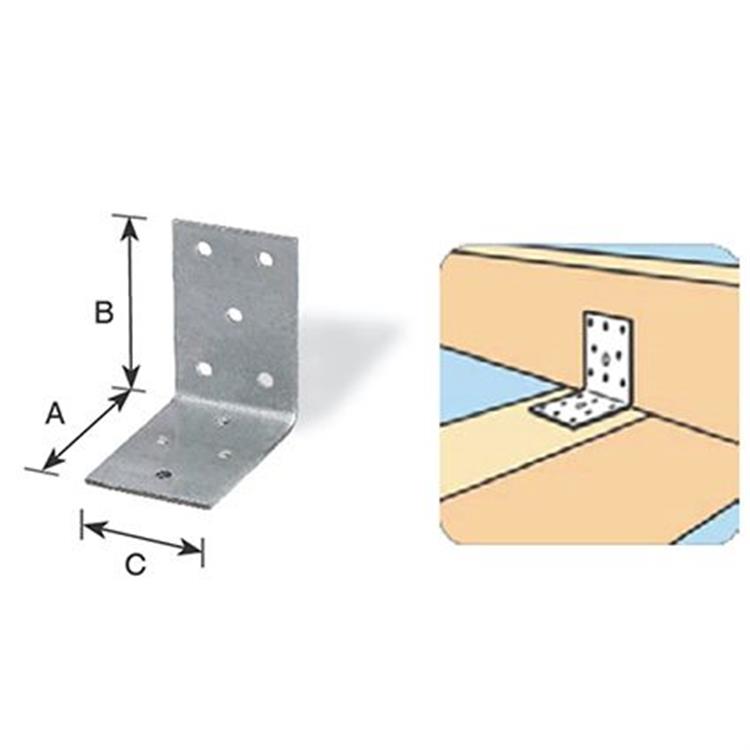 B

A

C