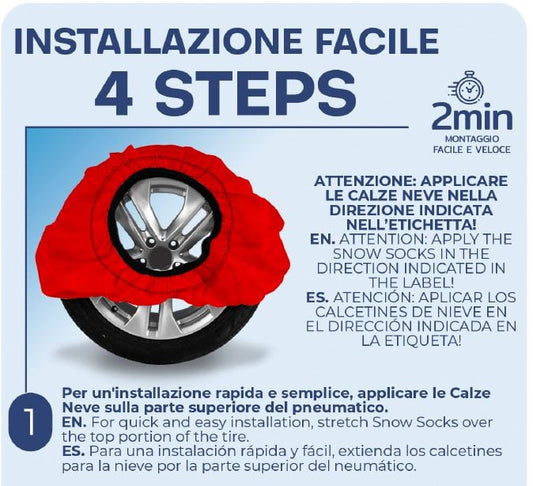 INSTALLAZIONE FACILE
4 STEPS

2min
MONTAGGIO
FACILE E VELOCE

ATTENZIONE: APPLICARE LE CALZE NEVE NELLA DIREZIONE INDICATA NELL'ETICHETTA!
EN. ATTENTION: APPLY THE SNOW SOCKS IN THE DIRECTION INDICATED IN THE LABEL!
ES. ATENCIÓN: APLICAR LOS CALCETINES DE NIEVE EN EL DIRECCIÓN INDICADA EN LA ETIQUETA!

1

Per un'installazione rapida e semplice, applicare le Calze Neve sulla parte superiore del pneumatico.
EN. For quick and easy installation, stretch Snow Socks over the top portion of the tire.
ES. Para una instalación rápida y fácil, extienda los calcetines para la nieve por la parte superior del neumático.