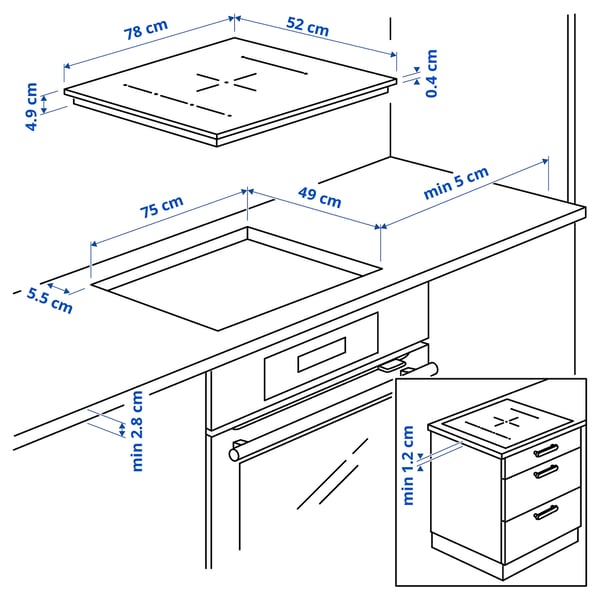 78 cm
52 cm
4.9 cm
0.4 cm
75 cm
49 cm
min 5 cm
5.5 cm
min 2.8 cm
min 1.2 cm