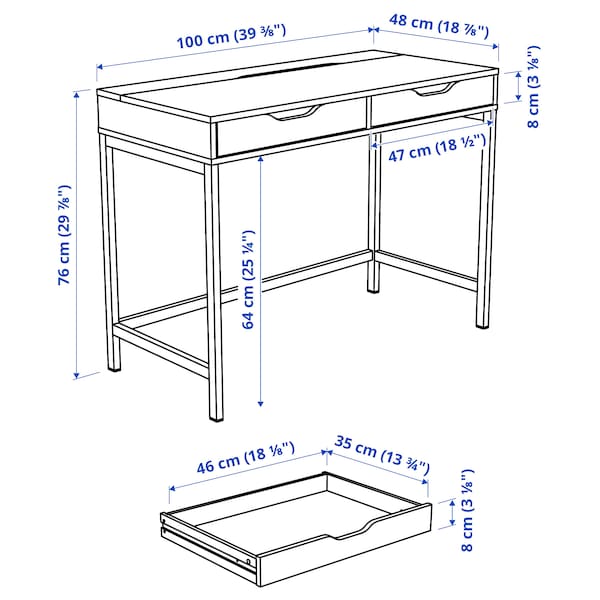 100 cm (39 ⅜")
48 cm (18 ⅞")
8 cm (3 ⅛")
47 cm (18 ½")
76 cm (29 ⅞")
64 cm (25 ¼")
46 cm (18 ⅛")
35 cm (13 ¾")
8 cm (3 ⅛")