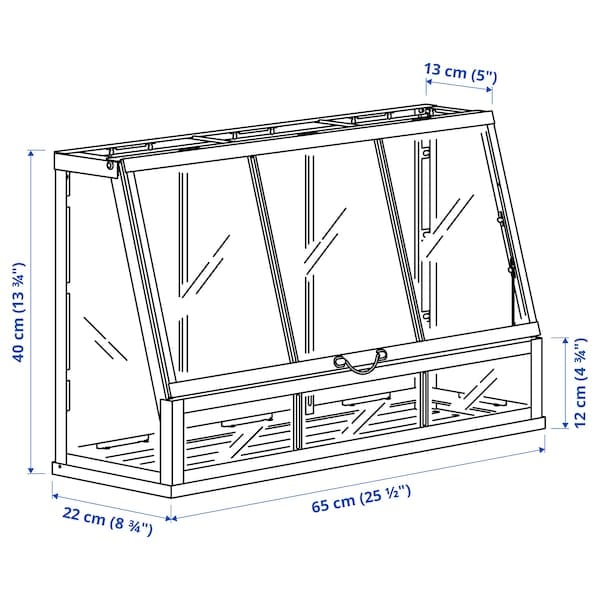 13 cm (5")

40 cm (13 ¾")

12 cm (4 ¾")

22 cm (8 ¾")

65 cm (25 ½")