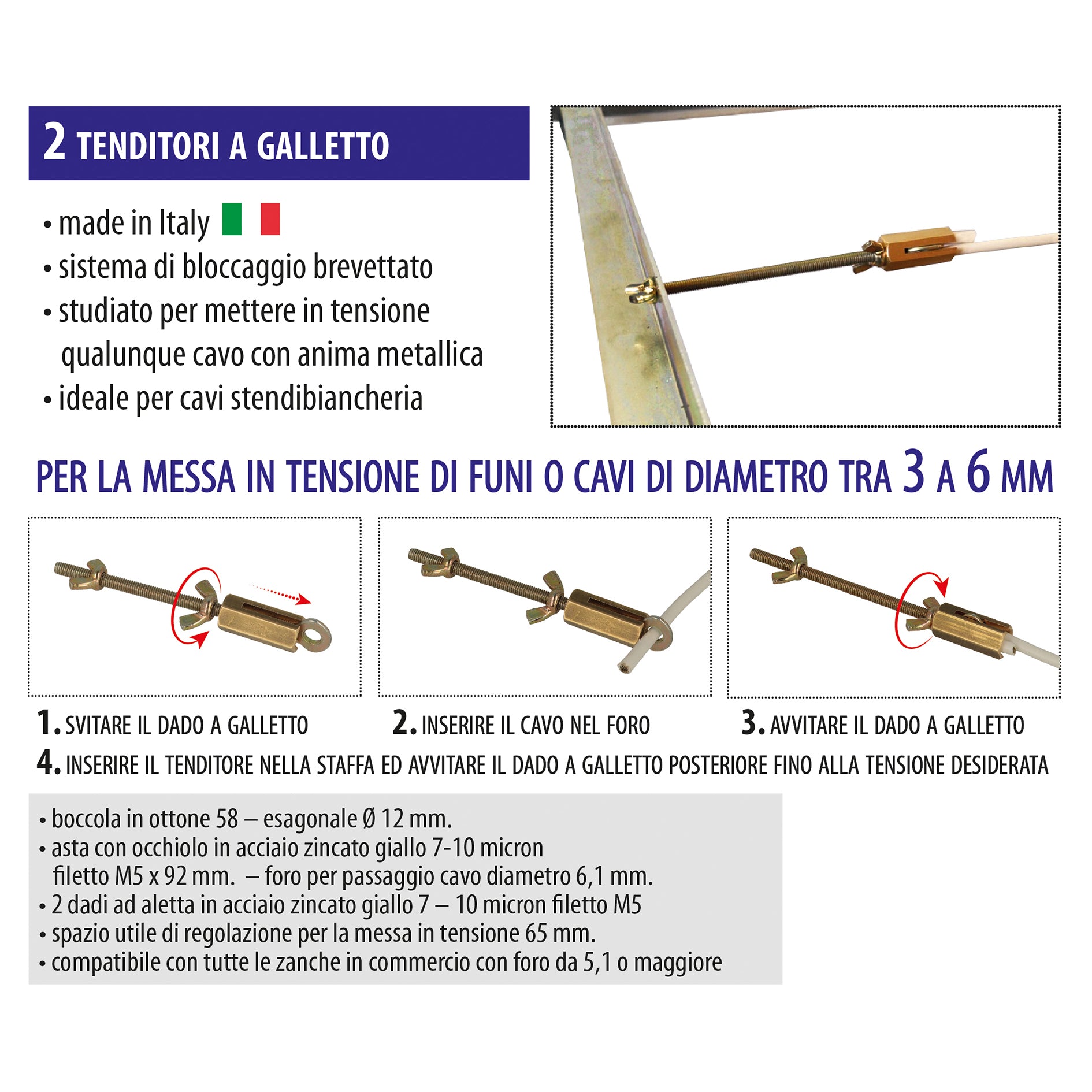 2 TENDITORI A GALLETTO

• made in Italy
• sistema di bloccaggio brevettato
• studiato per mettere in tensione qualunque cavo con anima metallica
• ideale per cavi stendibiancheria

PER LA MESSA IN TENSIONE DI FUNI O CAVI DI DIAMETRO TRA 3 A 6 MM

1. SVITARE IL DADO A GALLETTO
2. INSERIRE IL CAVO NEL FORO
3. AVVITARE IL DADO A GALLETTO
4. INSERIRE IL TENDITORE NELLA STAFFA ED AVVITARE IL DADO A GALLETTO POSTERIORE FINO ALLA TENSIONE DESIDERATA

• boccola in ottone 58 – esagonale Ø 12 mm.
• asta con occhiolo in acciaio zincato giallo 7-10 micron filetto M5 x 92 mm. – foro per passaggio cavo diametro 6,1 mm.
• 2 dadi ad aletta in acciaio zincato giallo 7 – 10 micron filetto M5
• spazio utile di regolazione per la messa in tensione 65 mm.
• compatibile con tutte le zanche in commercio con foro da 5,1 o maggiore