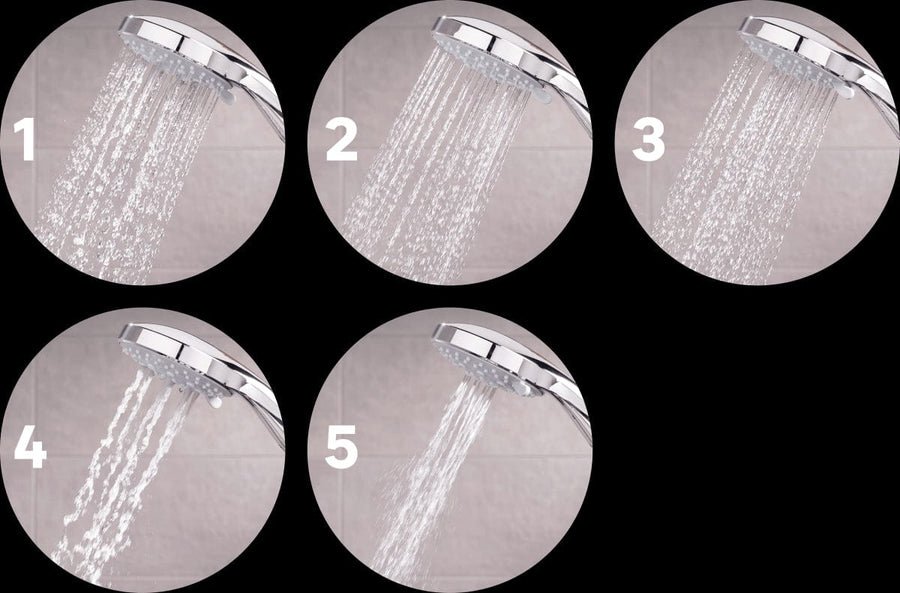 1

2

3

4

5