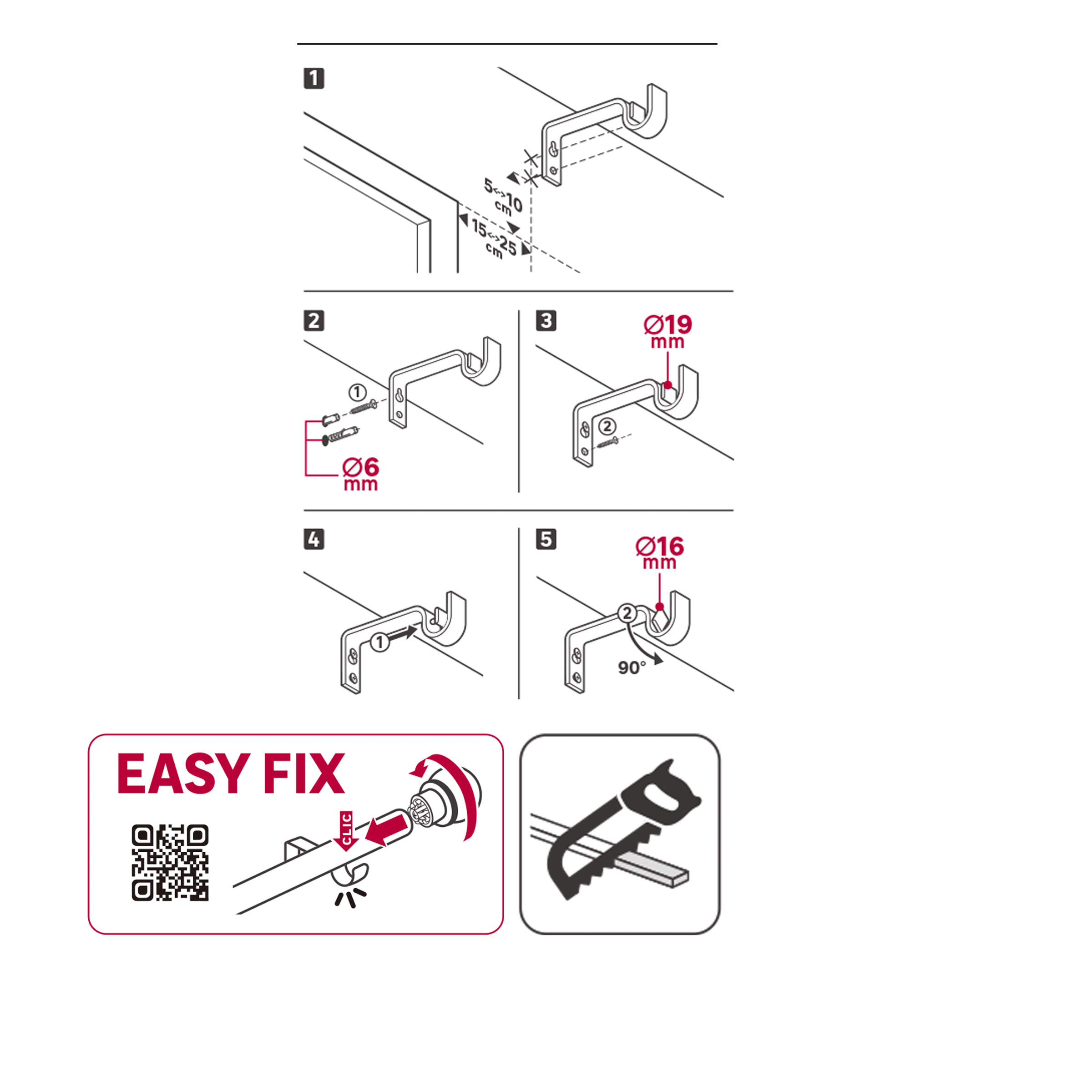 1

5<->10 cm

15<->25 cm

2

①

Ø6 mm

3

Ø19 mm

②

4

①

5

Ø16 mm

②

90°

EASY FIX

CLIC