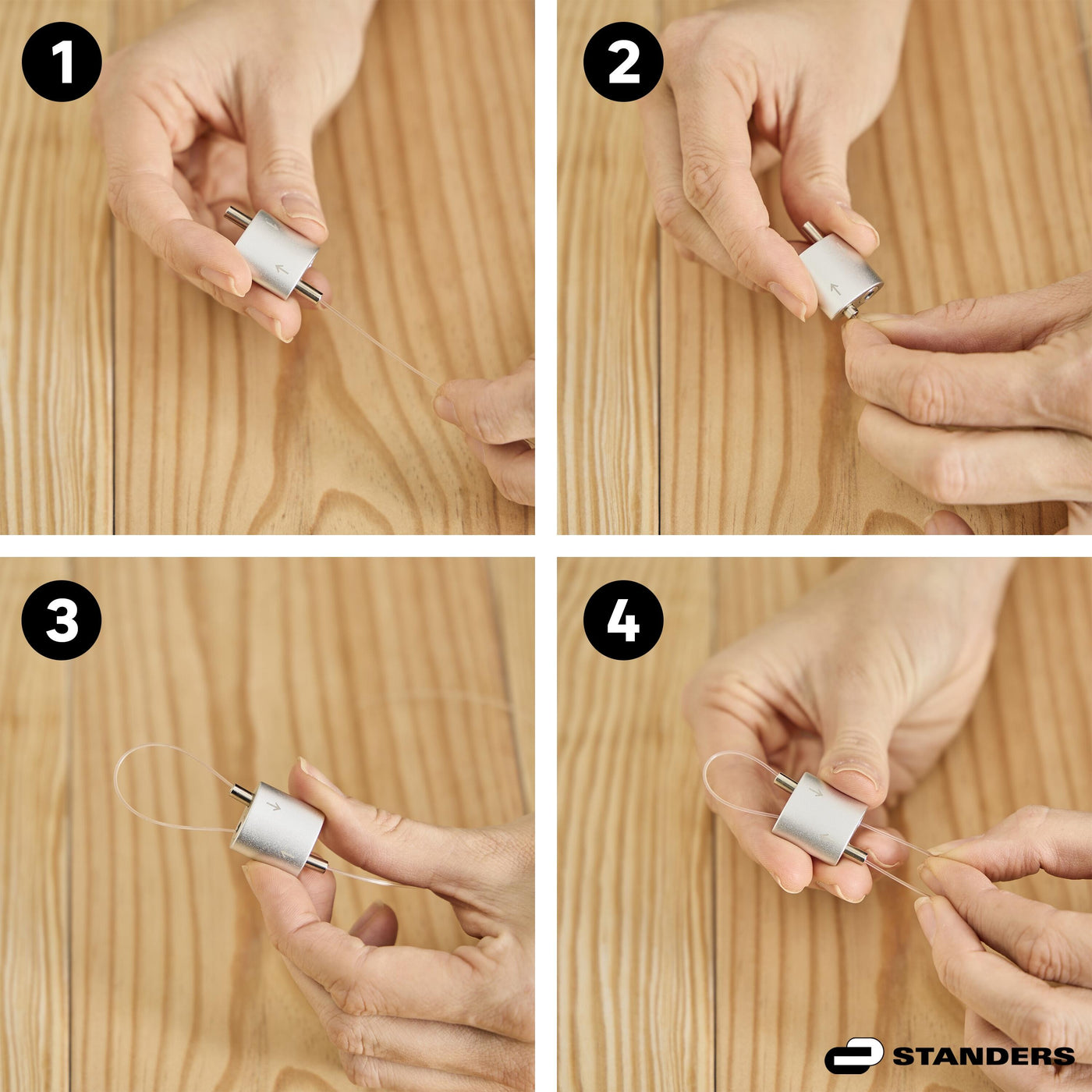 1

2

3

4

STANDERS