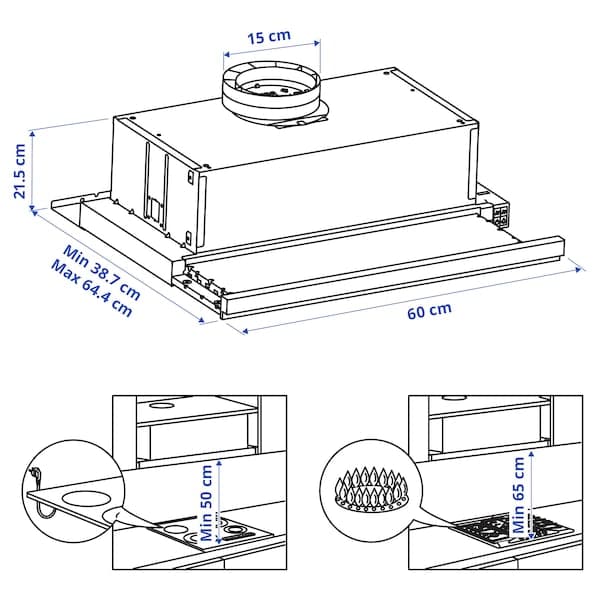 15 cm

21.5 cm

Min 38.7 cm
Max 64.4 cm

60 cm

Min 50 cm

Min 65 cm