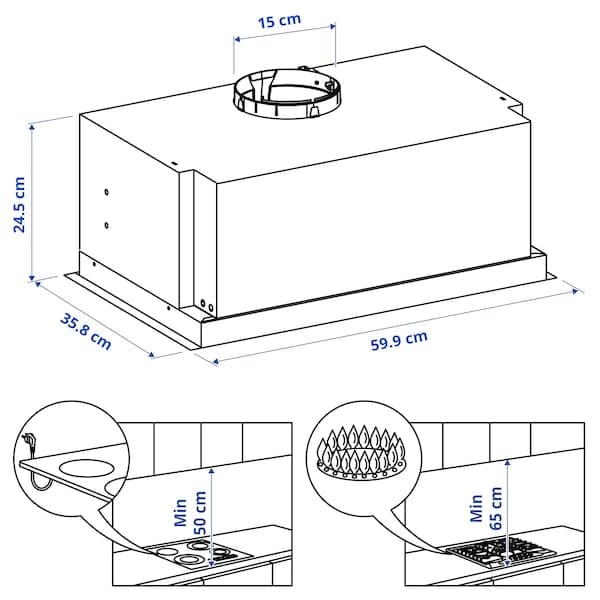 15 cm

24.5 cm

35.8 cm

59.9 cm

Min 50 cm

Min 65 cm