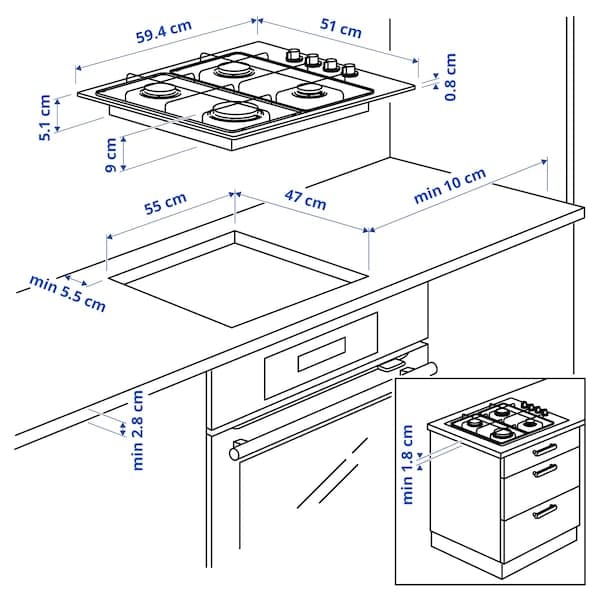 59.4 cm
51 cm
0.8 cm
5.1 cm
9 cm
55 cm
47 cm
min 10 cm
min 5.5 cm
min 2.8 cm
min 1.8 cm