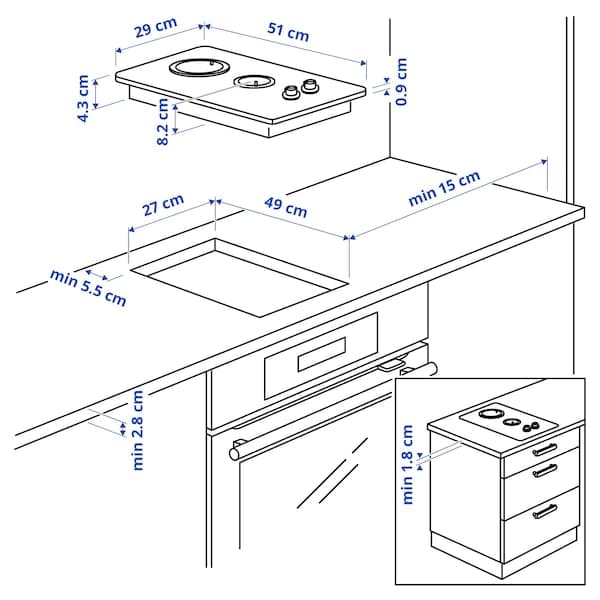 29 cm
51 cm
4.3 cm
8.2 cm
0.9 cm
27 cm
49 cm
min 15 cm
min 5.5 cm
min 2.8 cm
min 1.8 cm