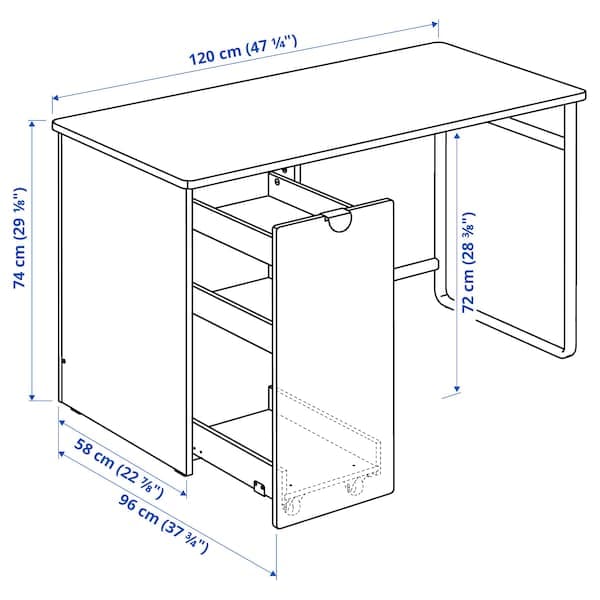 120 cm (47 ¼")

74 cm (29 ⅛")

72 cm (28 ⅜")

58 cm (22 ⅞")

96 cm (37 ¾")