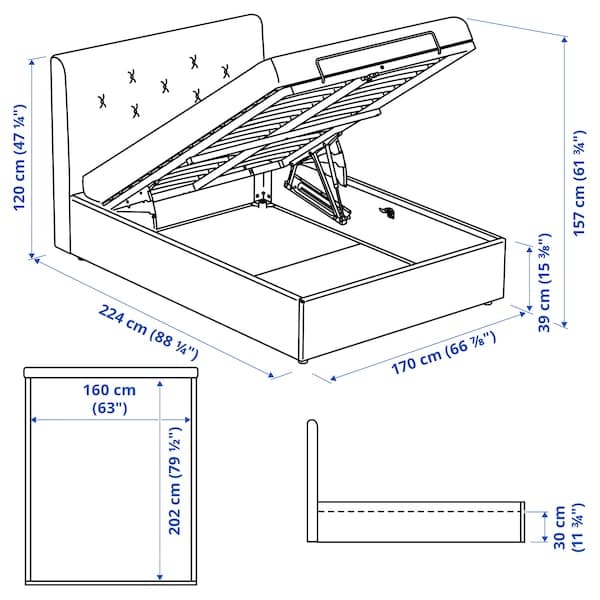 120 cm (47 ¼")

157 cm (61 ¾")

39 cm (15 ⅜")

224 cm (88 ¼")

170 cm (66 ⅞")

160 cm
(63")

202 cm (79 ½")

30 cm
(11 ¾")