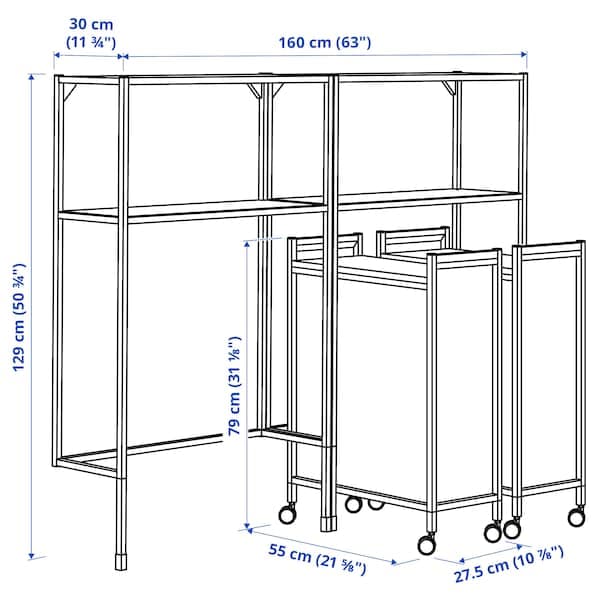 30 cm (11 ¾")

160 cm (63")

129 cm (50 ¾")

79 cm (31 ⅛")

55 cm (21 ⅝")

27.5 cm (10 ⅞")