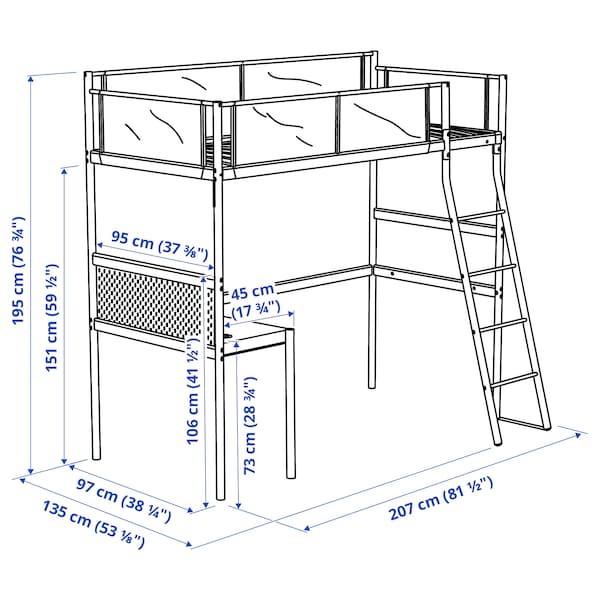 195 cm (76 ¾")
151 cm (59 ½")
95 cm (37 ⅜")
45 cm
(17 ¾")
106 cm (41 ½")
73 cm (28 ¾")
97 cm (38 ¼")
135 cm (53 ⅛")
207 cm (81 ½")